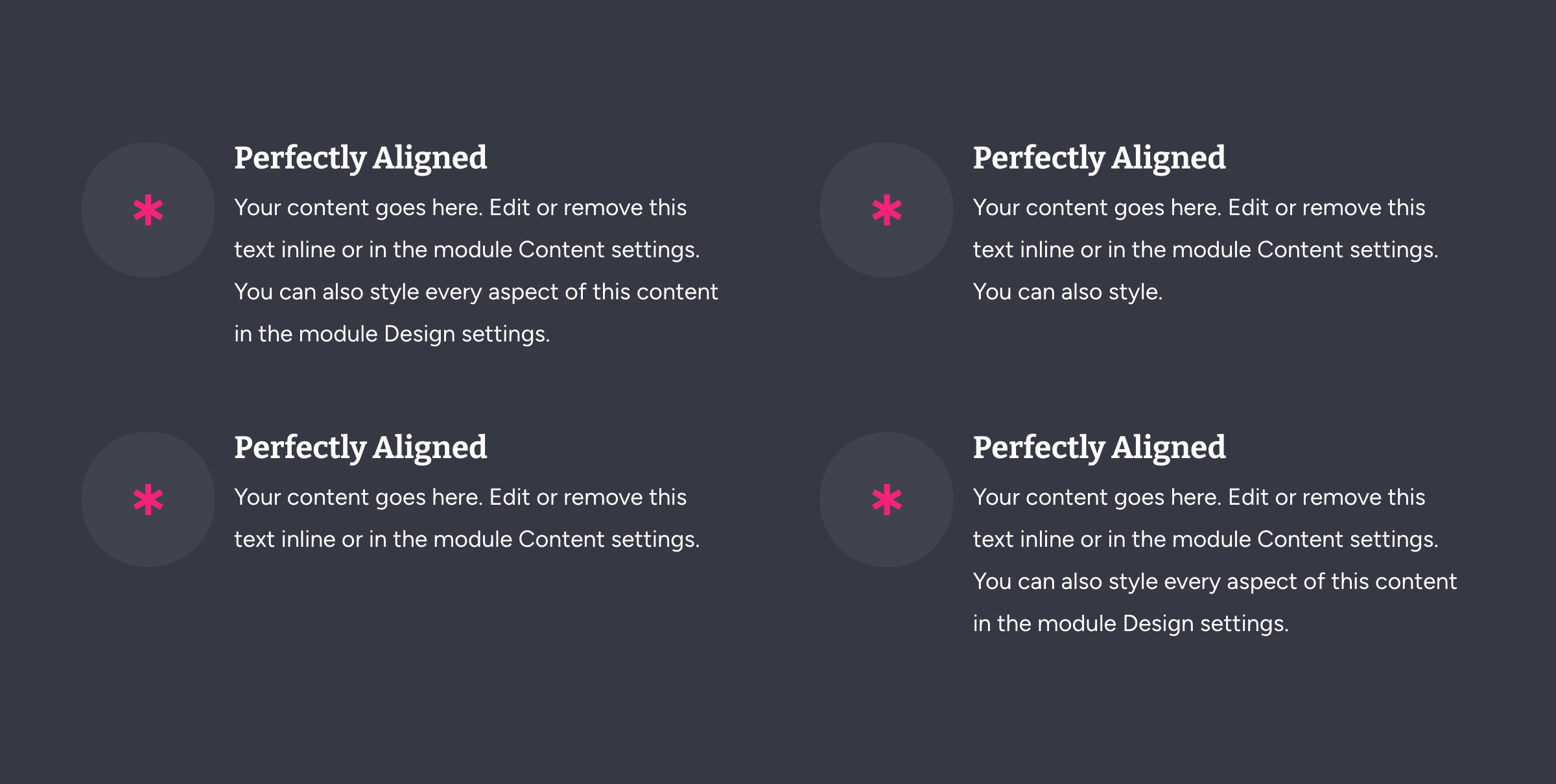 Perfectly Aligned

Your content goes here. Edit or remove this text inline or in the module Content settings. You can also style every aspect of this content in the module Design settings.

Perfectly Aligned

Your content goes here. Edit or remove this text inline or in the module Content settings.

Perfectly Aligned

Your content goes here. Edit or remove this text inline or in the module Content settings. You can also style.

Perfectly Aligned

Your content goes here. Edit or remove this text inline or in the module Content settings. You can also style every aspect of this content in the module Design settings.